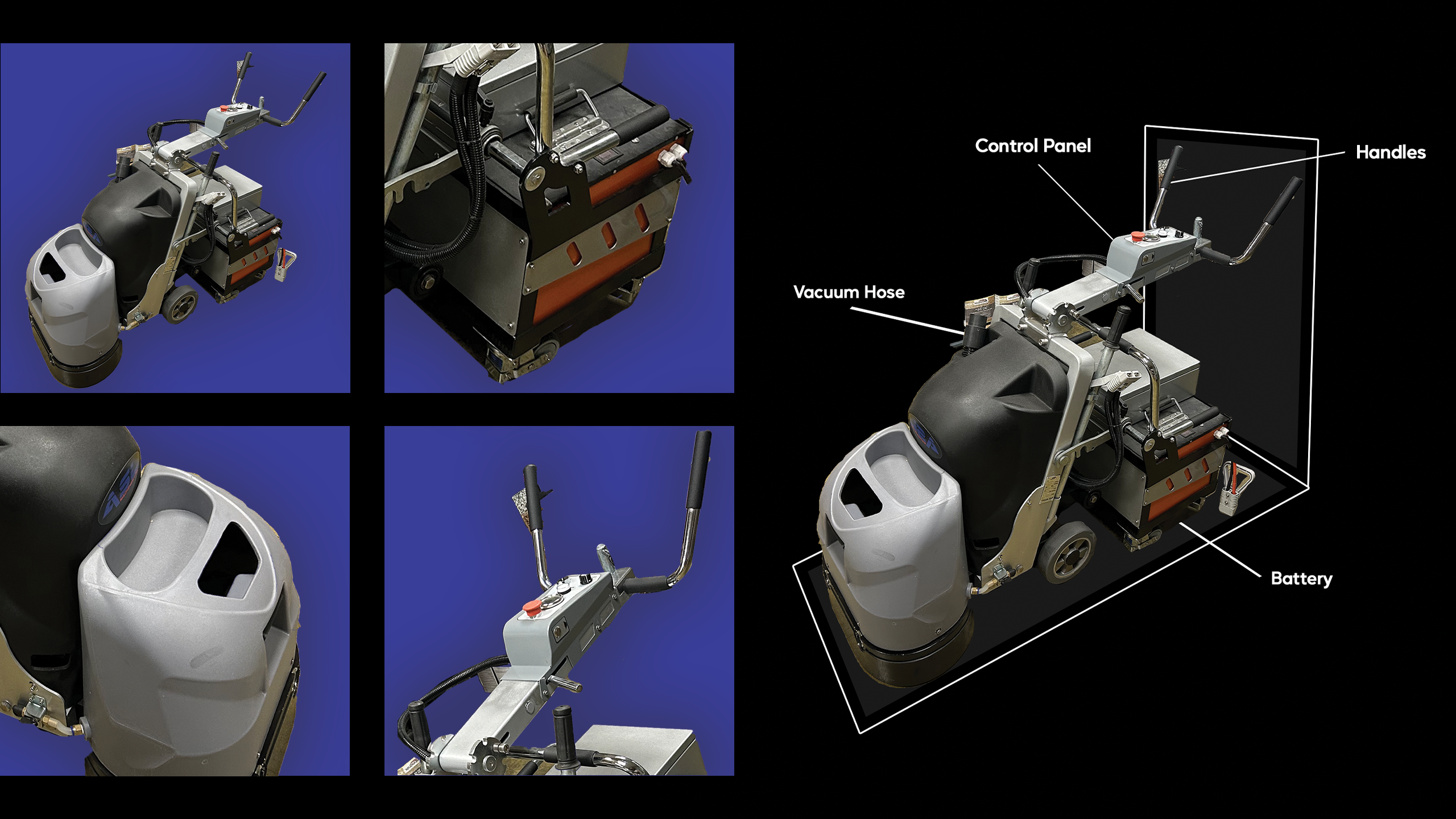 Control Panel

Handles

Vacuum Hose

Battery